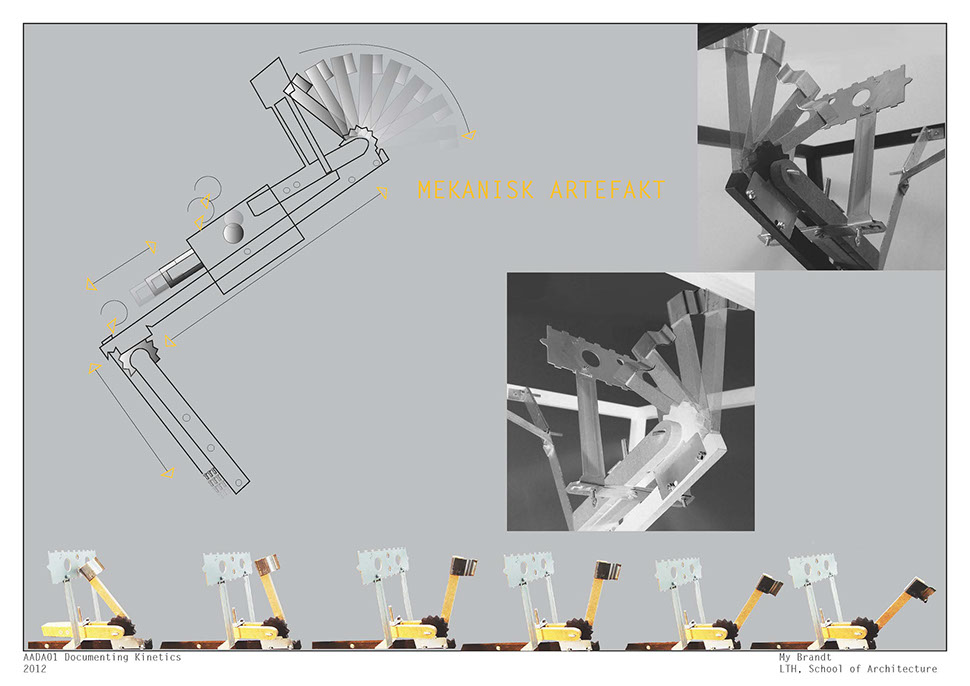 MEKANISK ARTEFAKT

AADA01 Documenting Kinetics
2012

My Brandt
LTH, School of Architecture